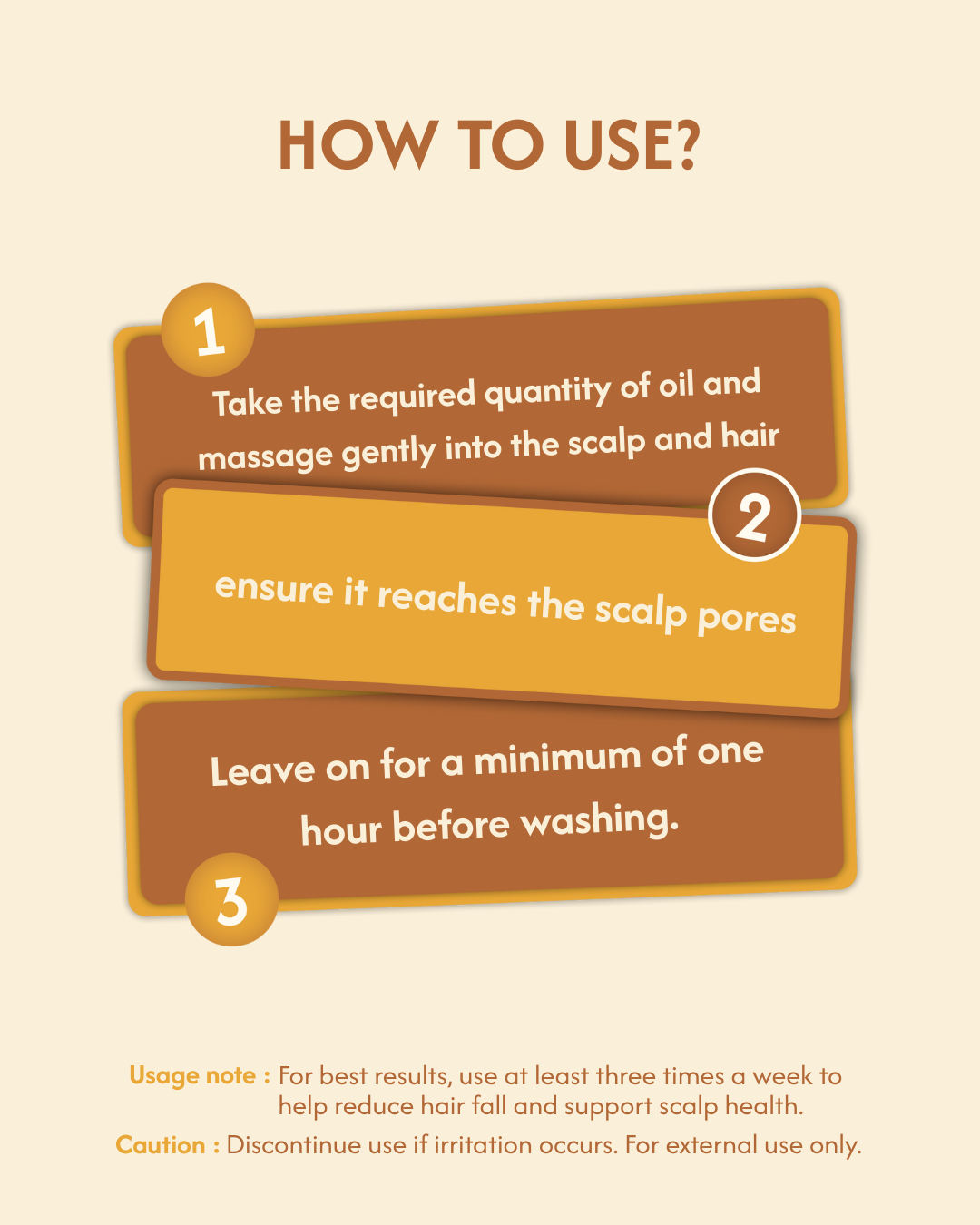 HOW TO USE?

1

Take the required quantity of oil and massage gently into the scalp and hair

2

ensure it reaches the scalp pores

Leave on for a minimum of one hour before washing.

3

Usage note : For best results, use at least three times a week to help reduce hair fall and support scalp health.

Caution : Discontinue use if irritation occurs. For external use only.